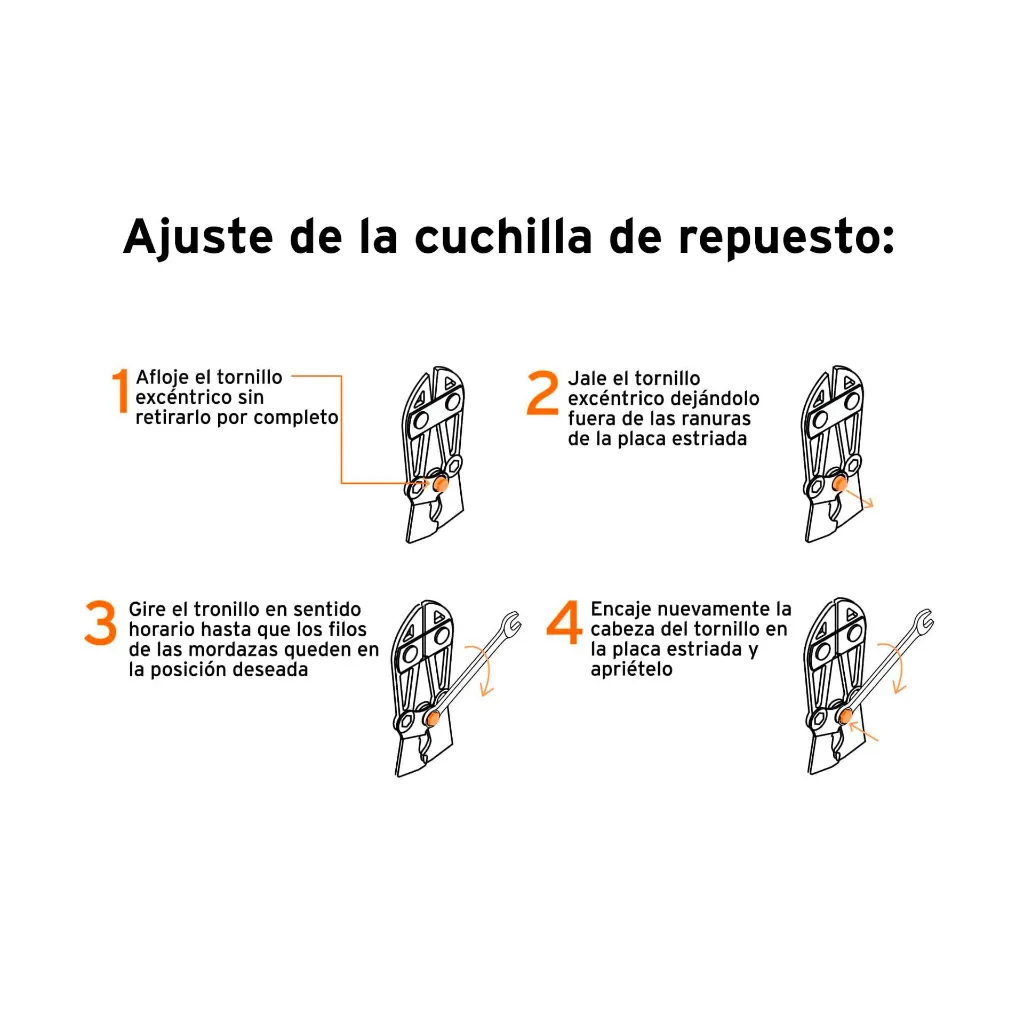 Ajuste de la cuchilla de repuesto:

1 Afloje el tornillo excéntrico sin retirarlo por completo

2 Jale el tornillo excéntrico dejándolo fuera de las ranuras de la placa estriada

3 Gire el tronillo en sentido horario hasta que los filos de las mordazas queden en la posición deseada

4 Encaje nuevamente la cabeza del tornillo en la placa estriada y apriételo